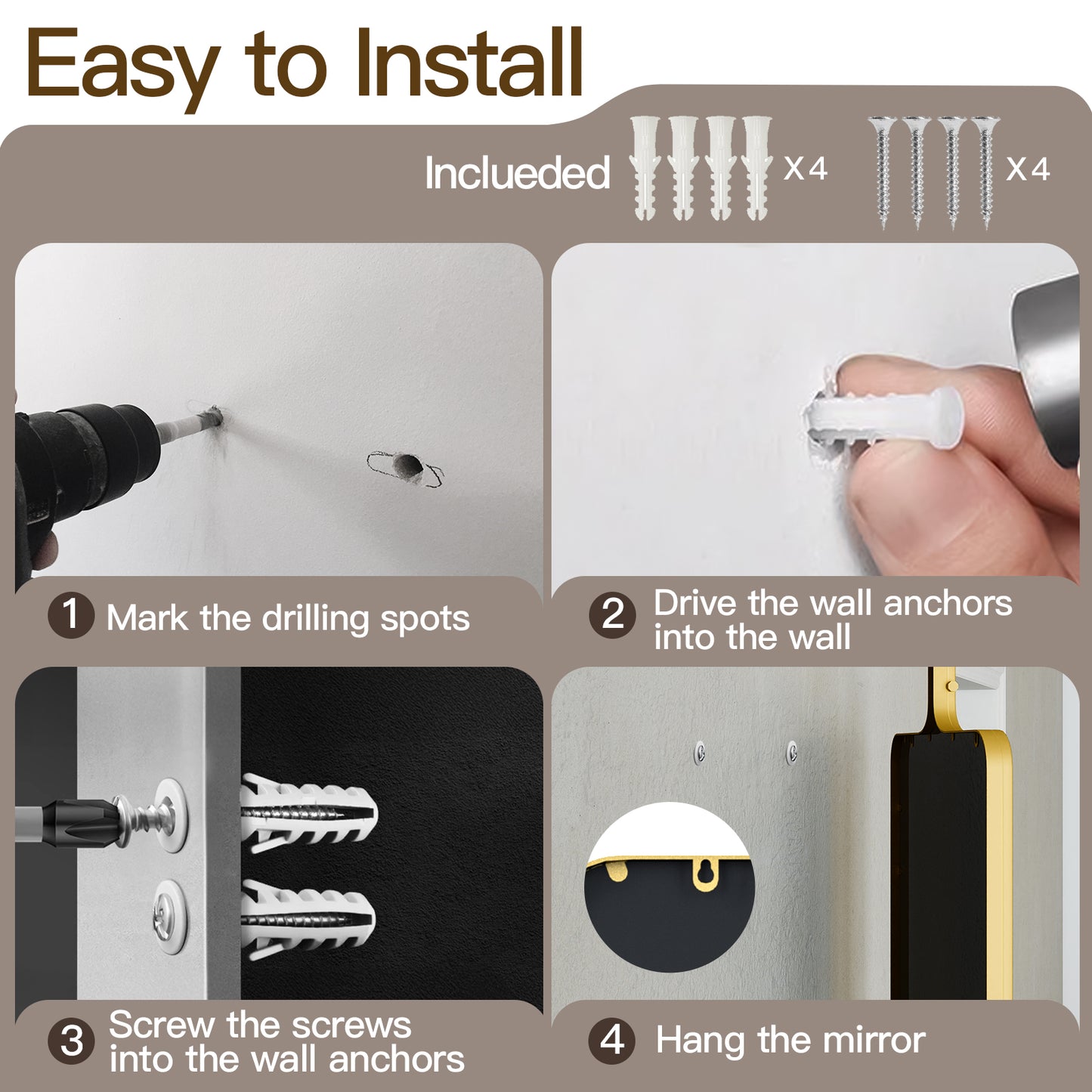 Easy to Install

Inclueded X4 X4

1 Mark the drilling spots

2 Drive the wall anchors into the wall

3 Screw the screws into the wall anchors

4 Hang the mirror